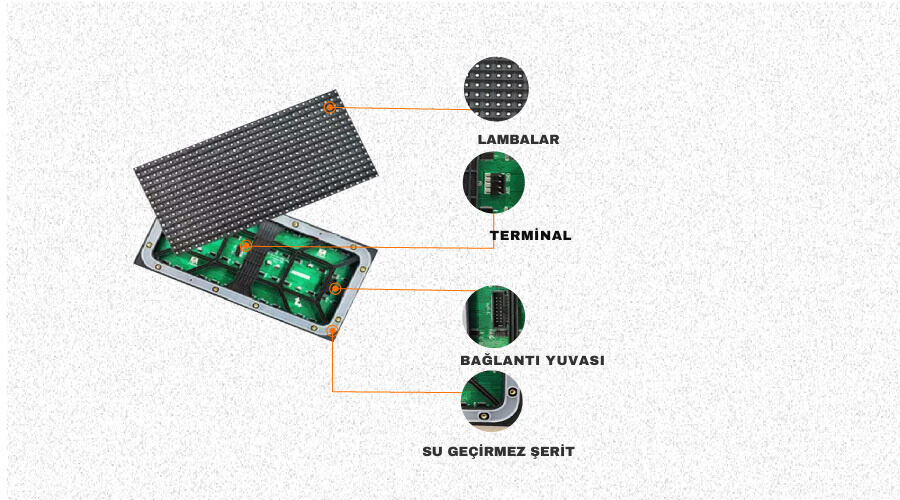 LAMBALAR

TERMİNAL

BAĞLANTI YUVASI

SU GEÇİRMEZ ŞERİT